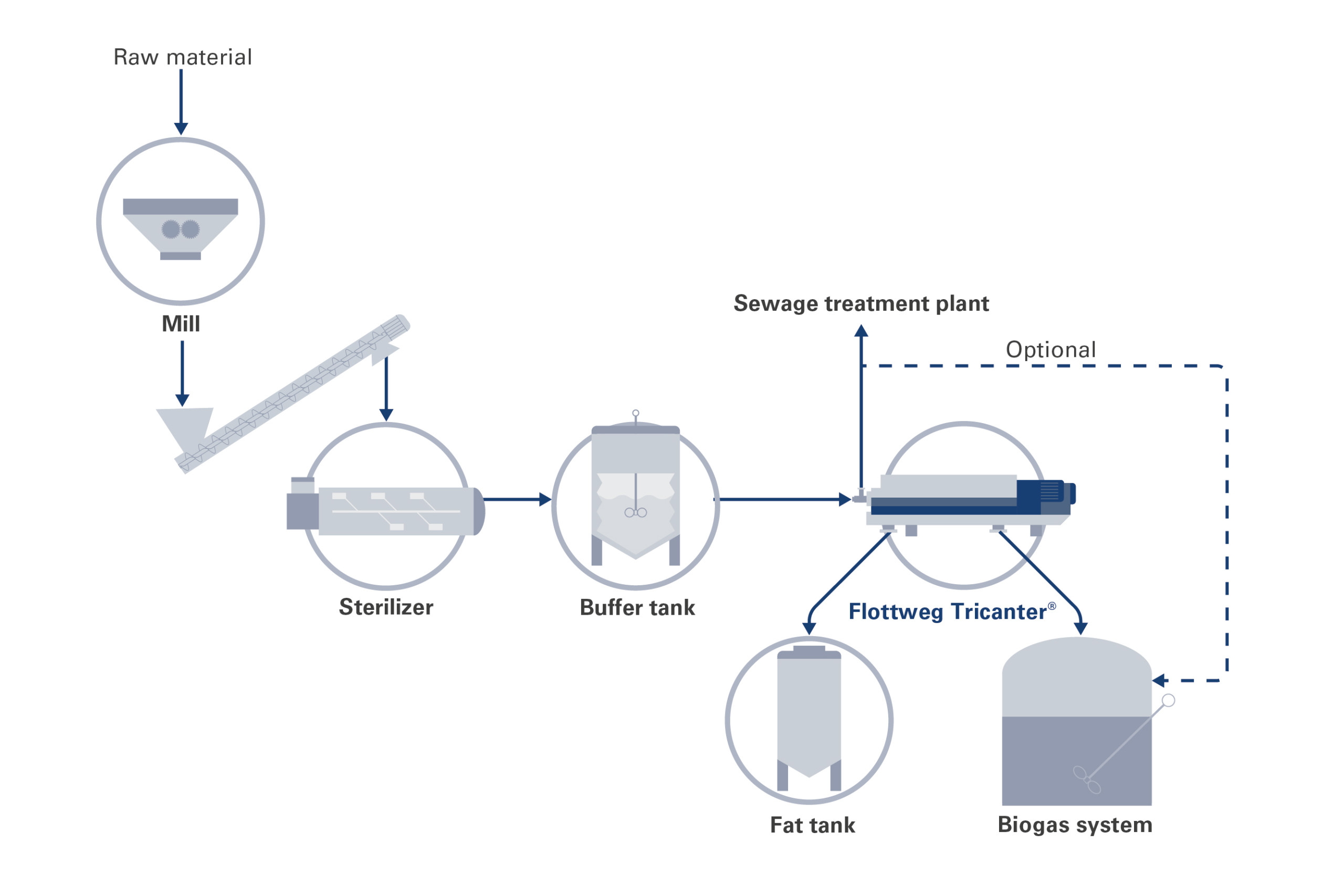 Raw material

Mill

Sterilizer

Buffer tank

Sewage treatment plant

Optional

Flottweg Tricanter®

Fat tank

Biogas system